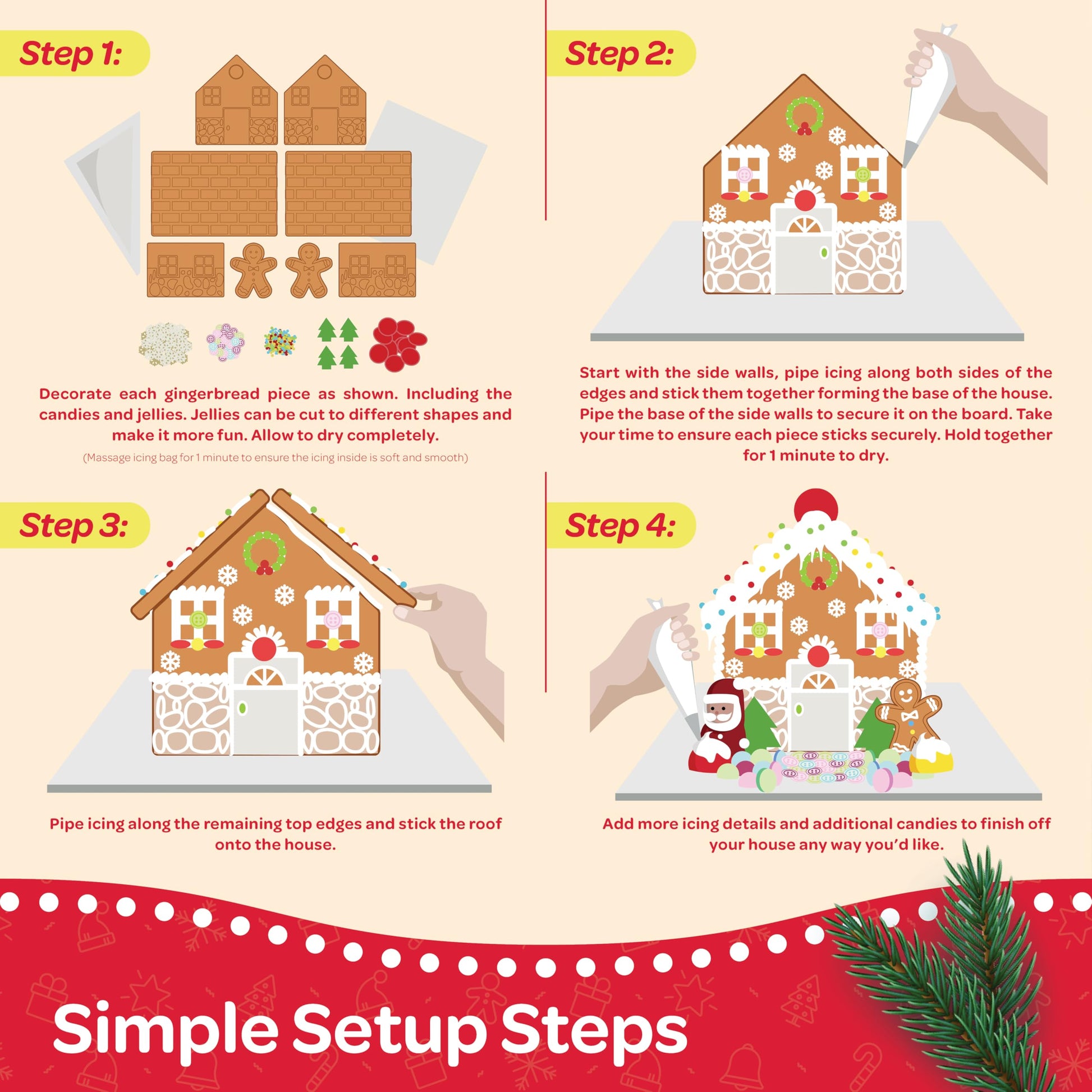 Step 1:

Decorate each gingerbread piece as shown. Including the candies and jellies. Jellies can be cut to different shapes and make it more fun. Allow to dry completely.

(Massage icing bag for 1 minute to ensure the icing inside is soft and smooth)

Step 2:

Start with the side walls, pipe icing along both sides of the edges and stick them together forming the base of the house. Pipe the base of the side walls to secure it on the board. Take your time to ensure each piece sticks securely. Hold together for 1 minute to dry.

Step 3:

Pipe icing along the remaining top edges and stick the roof onto the house.

Step 4:

Add more icing details and additional candies to finish off your house any way you'd like.

Simple Setup Steps